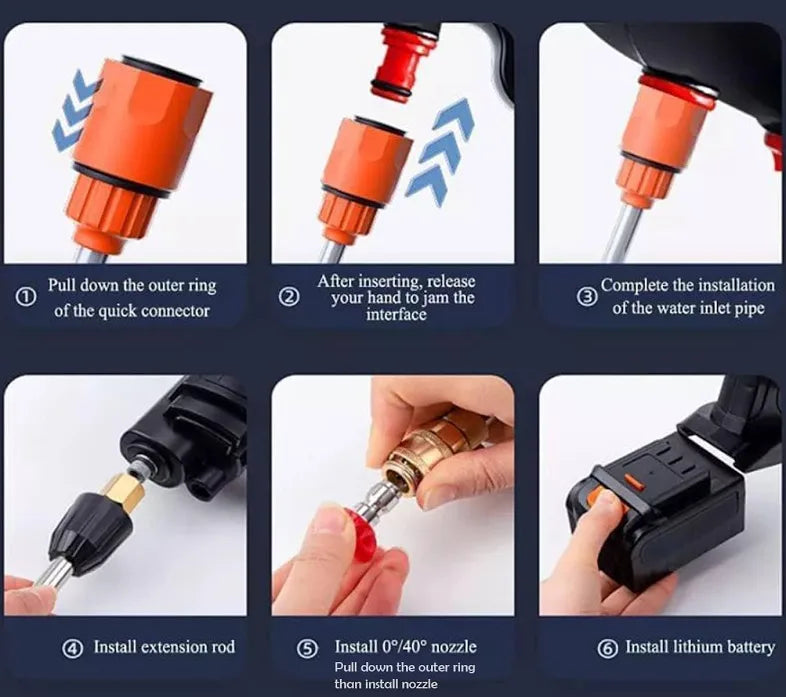 ① Pull down the outer ring of the quick connector

② After inserting, release your hand to jam the interface

③ Complete the installation of the water inlet pipe

④ Install extension rod

⑤ Install 0°/40° nozzle
Pull down the outer ring than install nozzle

⑥ Install lithium battery